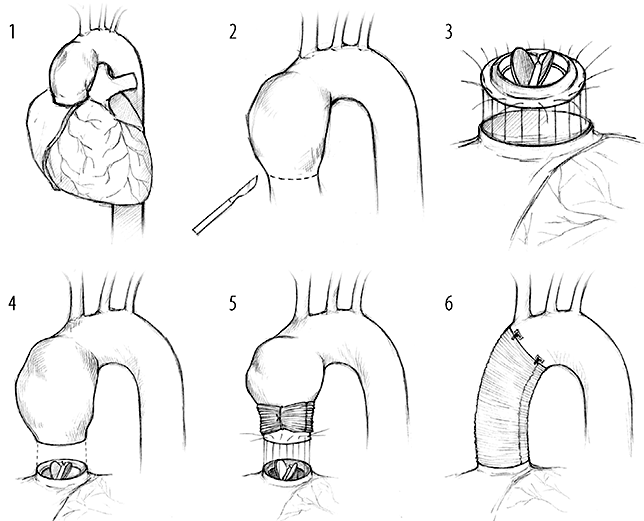 1
2
3
4
5
6